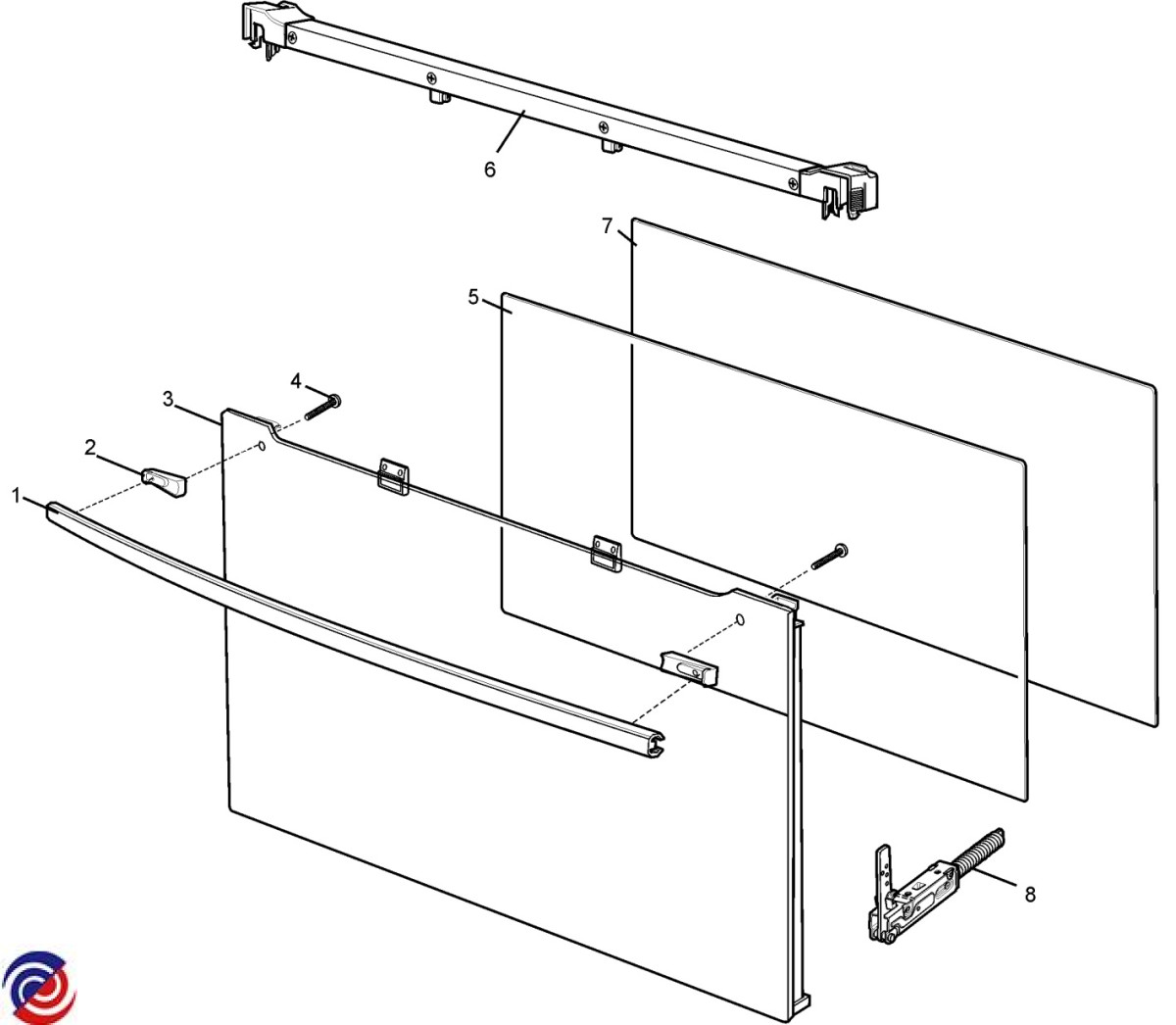 6
7
5
4
3
2
1
8